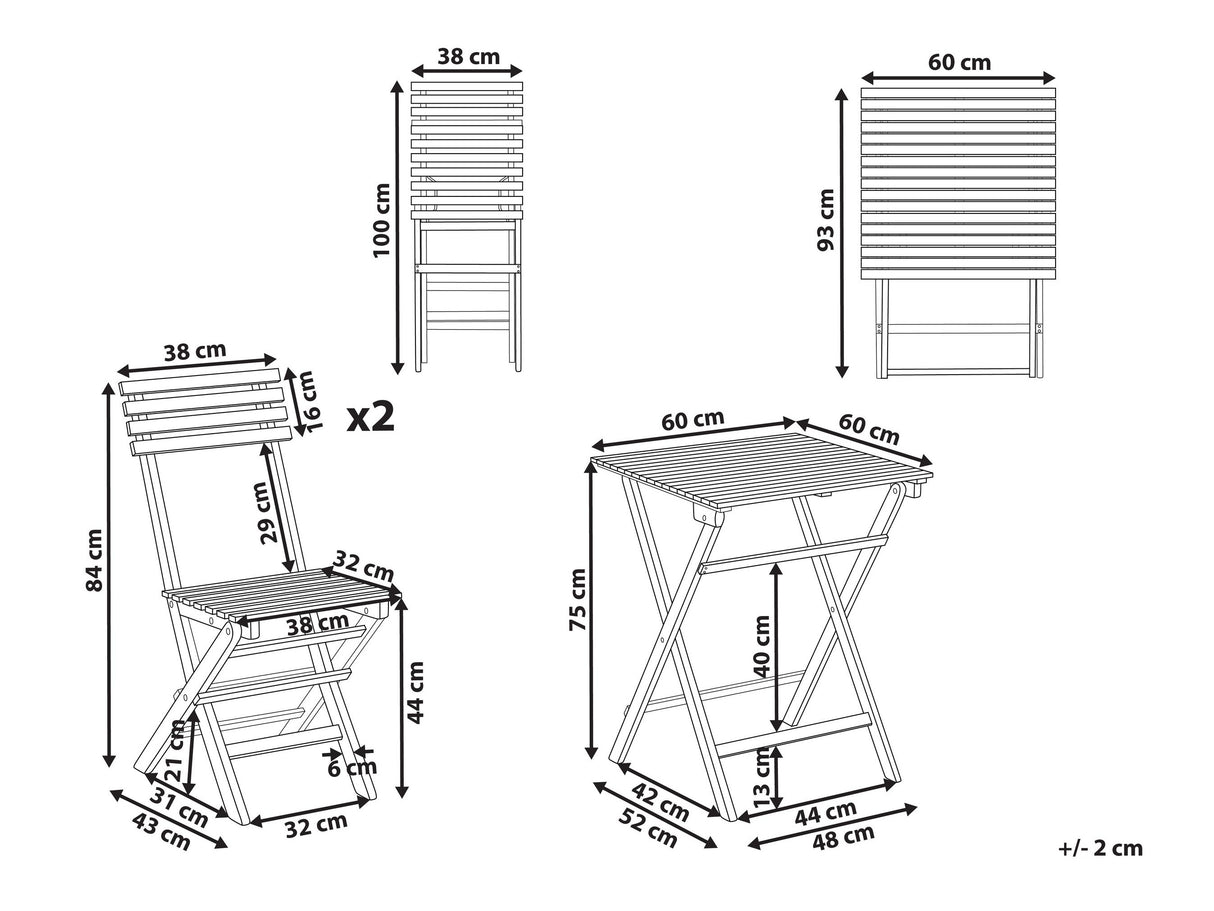 38 cm
100 cm
60 cm
93 cm
38 cm
16 cm
x2
84 cm
29 cm
32 cm
38 cm
44 cm
21 cm
6 cm
31 cm
43 cm
32 cm
60 cm
60 cm
75 cm
40 cm
13 cm
42 cm
52 cm
44 cm
48 cm
+/- 2 cm