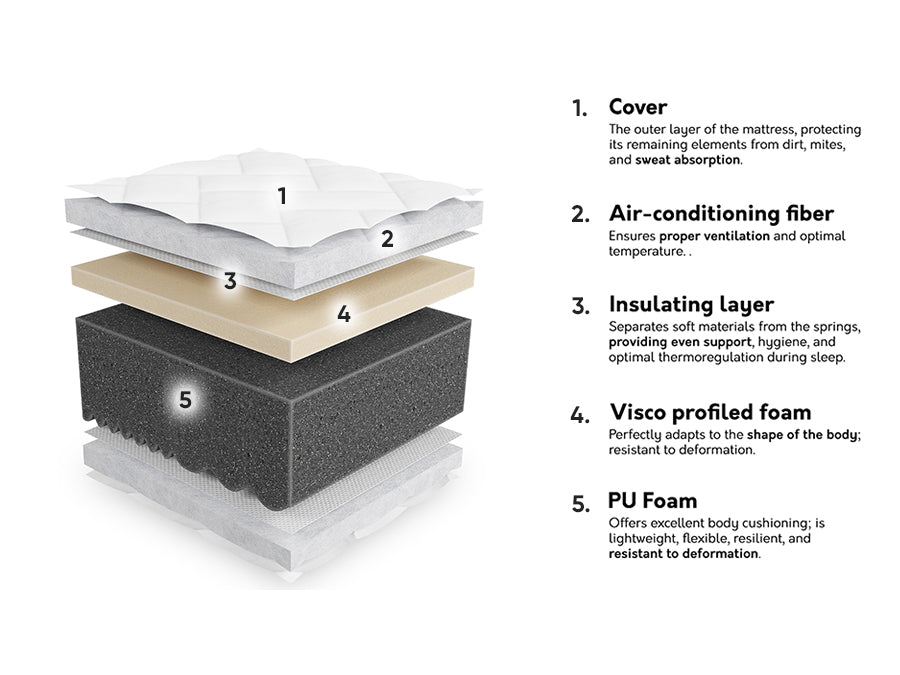 1

2

3

4

5

1. Cover
The outer layer of the mattress, protecting its remaining elements from dirt, mites, and sweat absorption.

2. Air-conditioning fiber
Ensures proper ventilation and optimal temperature. .

3. Insulating layer
Separates soft materials from the springs, providing even support, hygiene, and optimal thermoregulation during sleep.

4. Visco profiled foam
Perfectly adapts to the shape of the body; resistant to deformation.

5. PU Foam
Offers excellent body cushioning; is lightweight, flexible, resilient, and resistant to deformation.