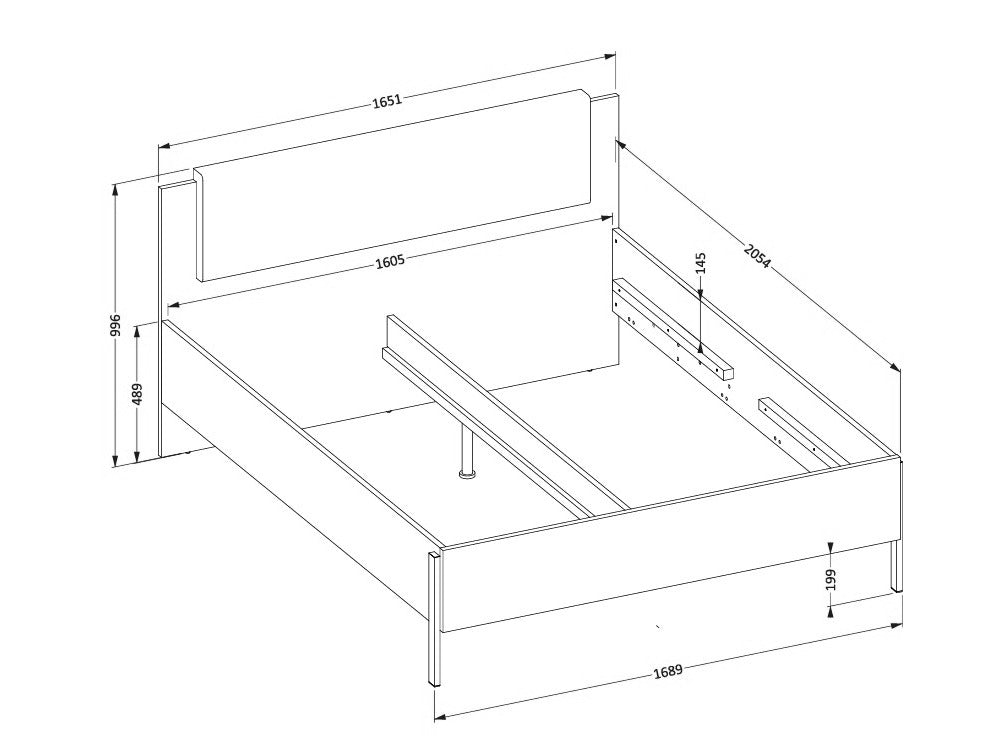 1651
1605
2054
145
996
489
199
1689