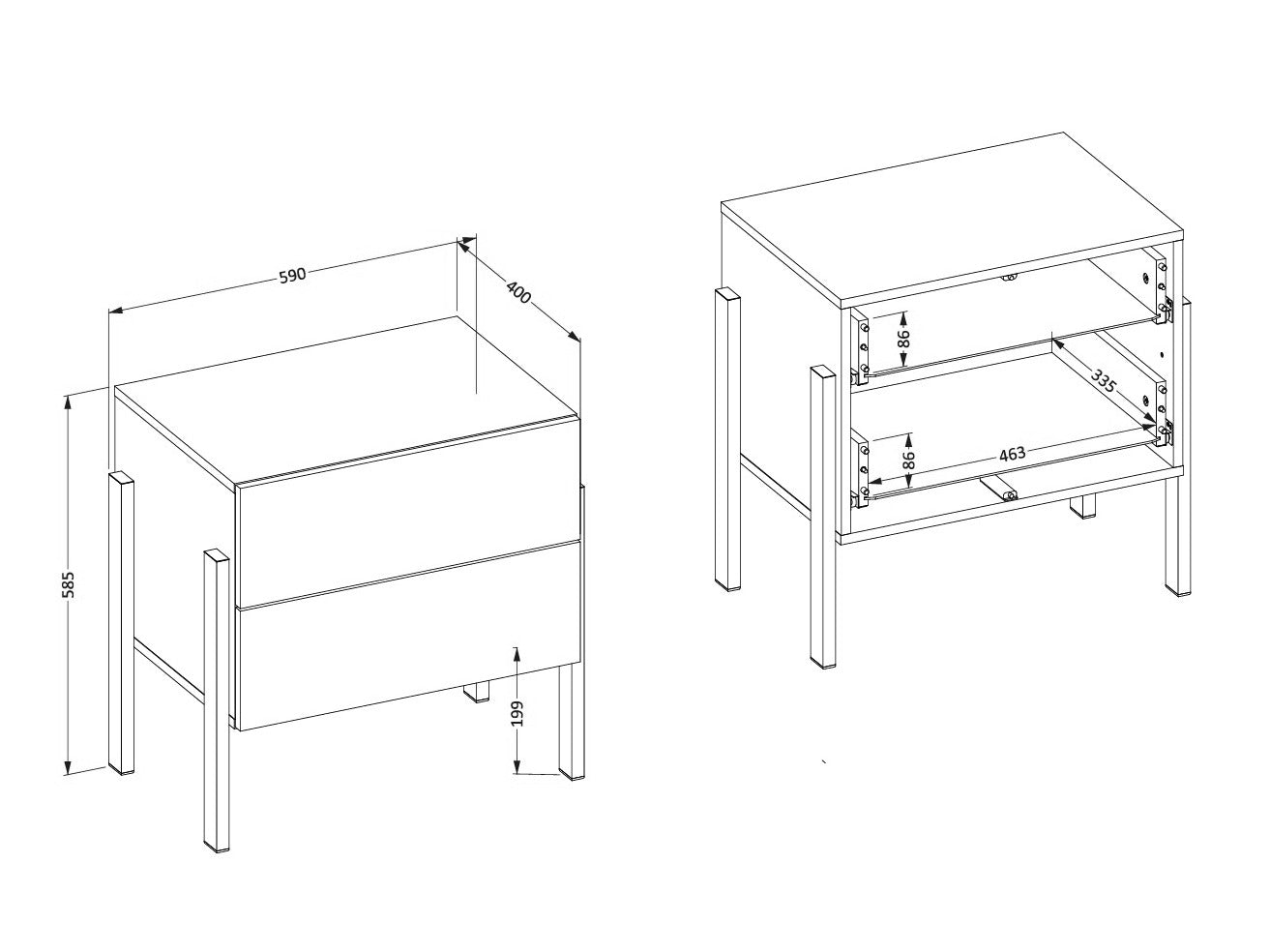 590
400
585
199
86
335
86
463