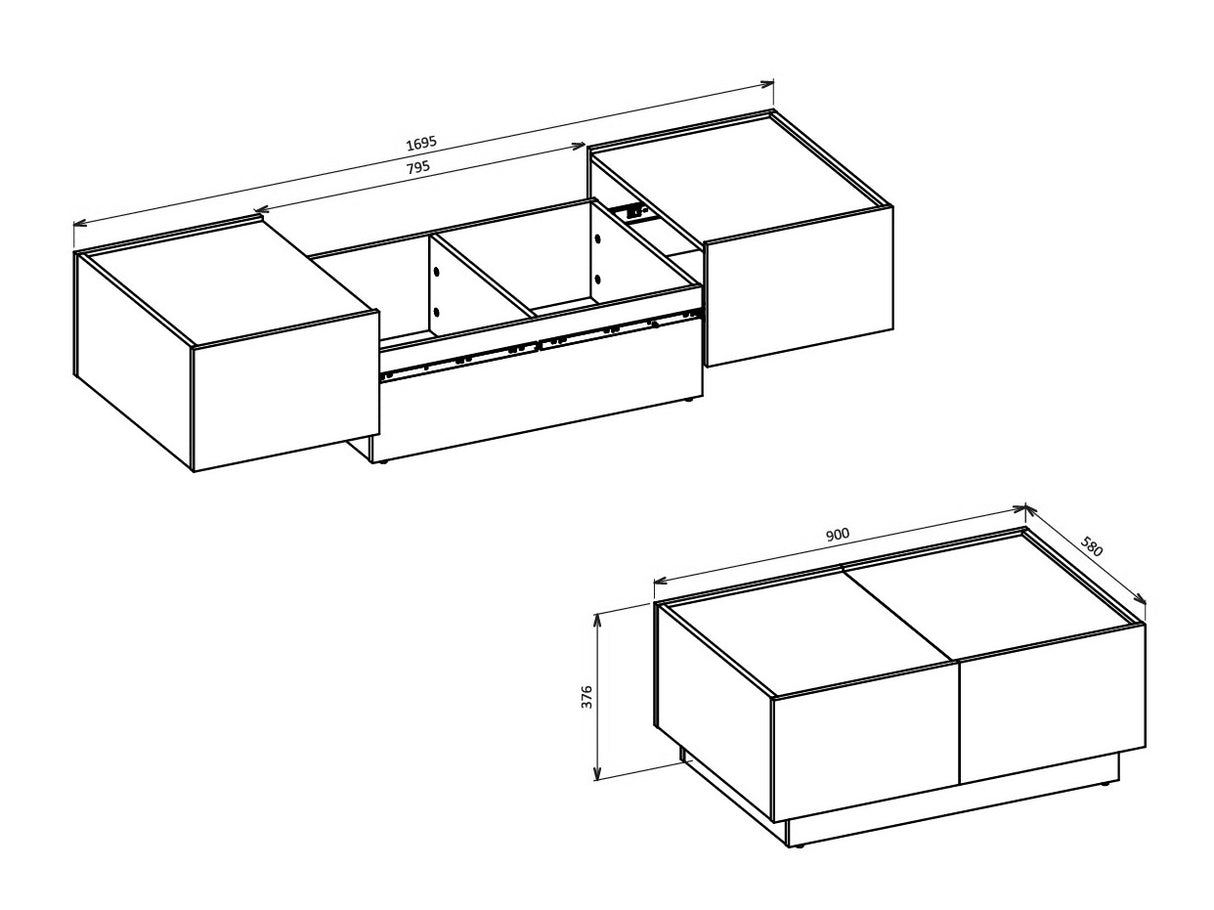 1695
795
900
580
376