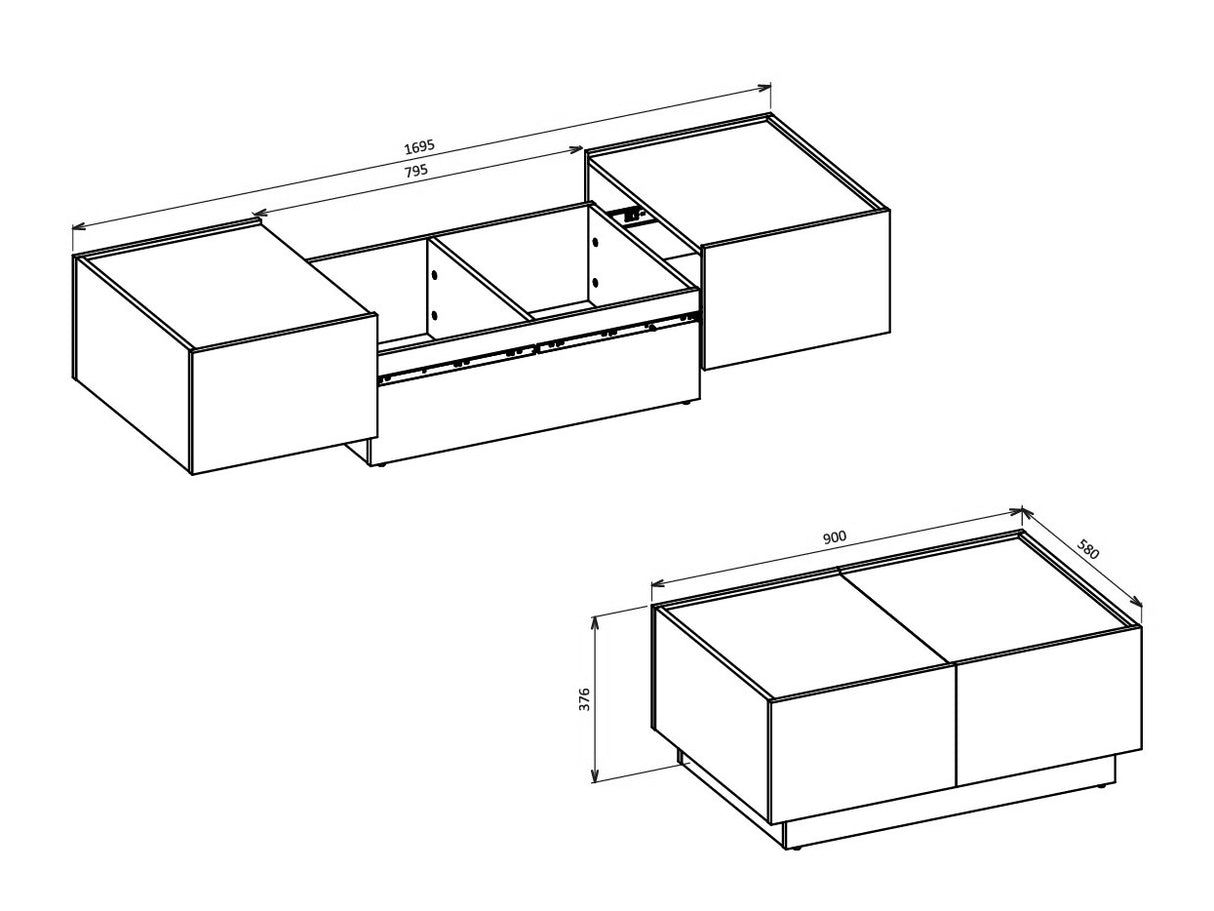 1695
795
900
580
376