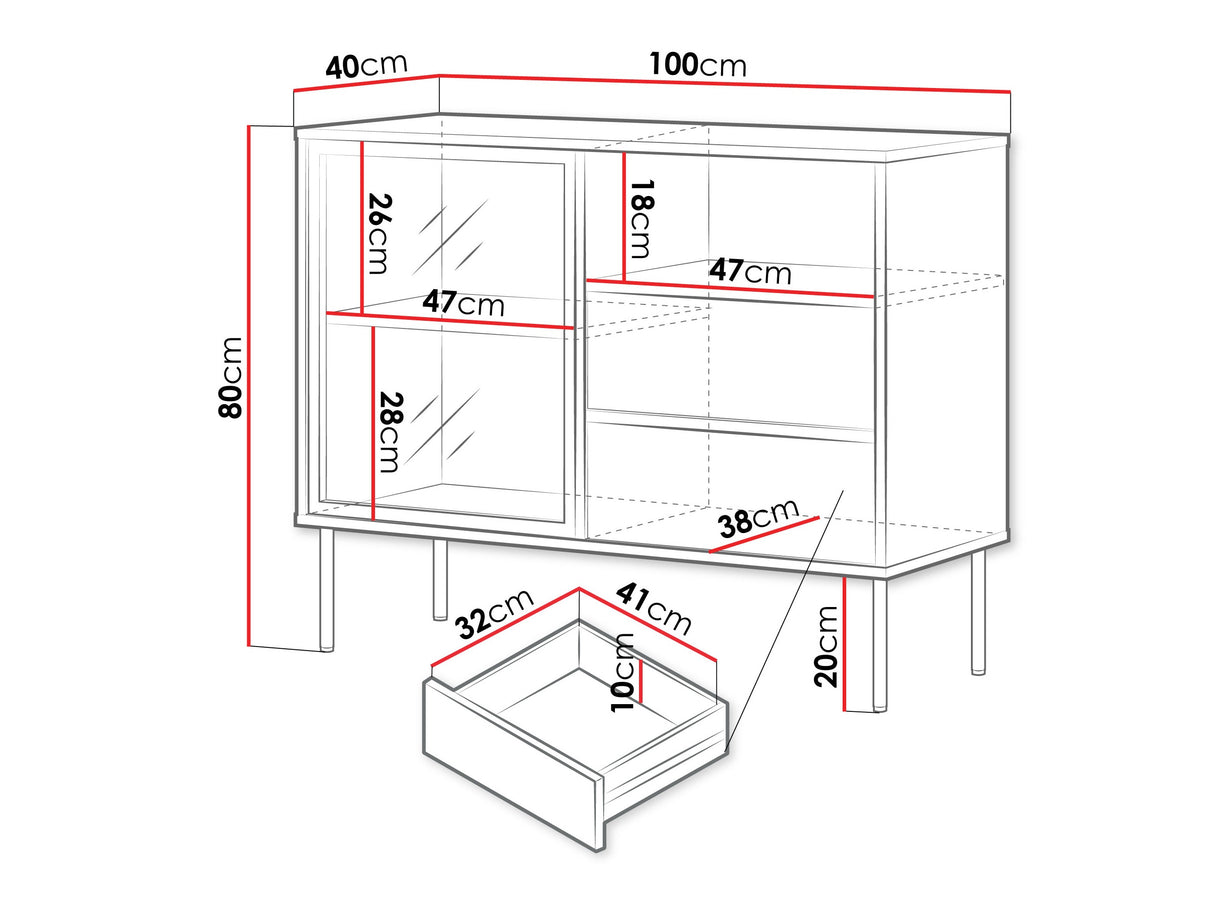 40cm
100cm
80cm
26cm
18cm
47cm
47cm
28cm
38cm
32cm
41cm
10cm
20cm