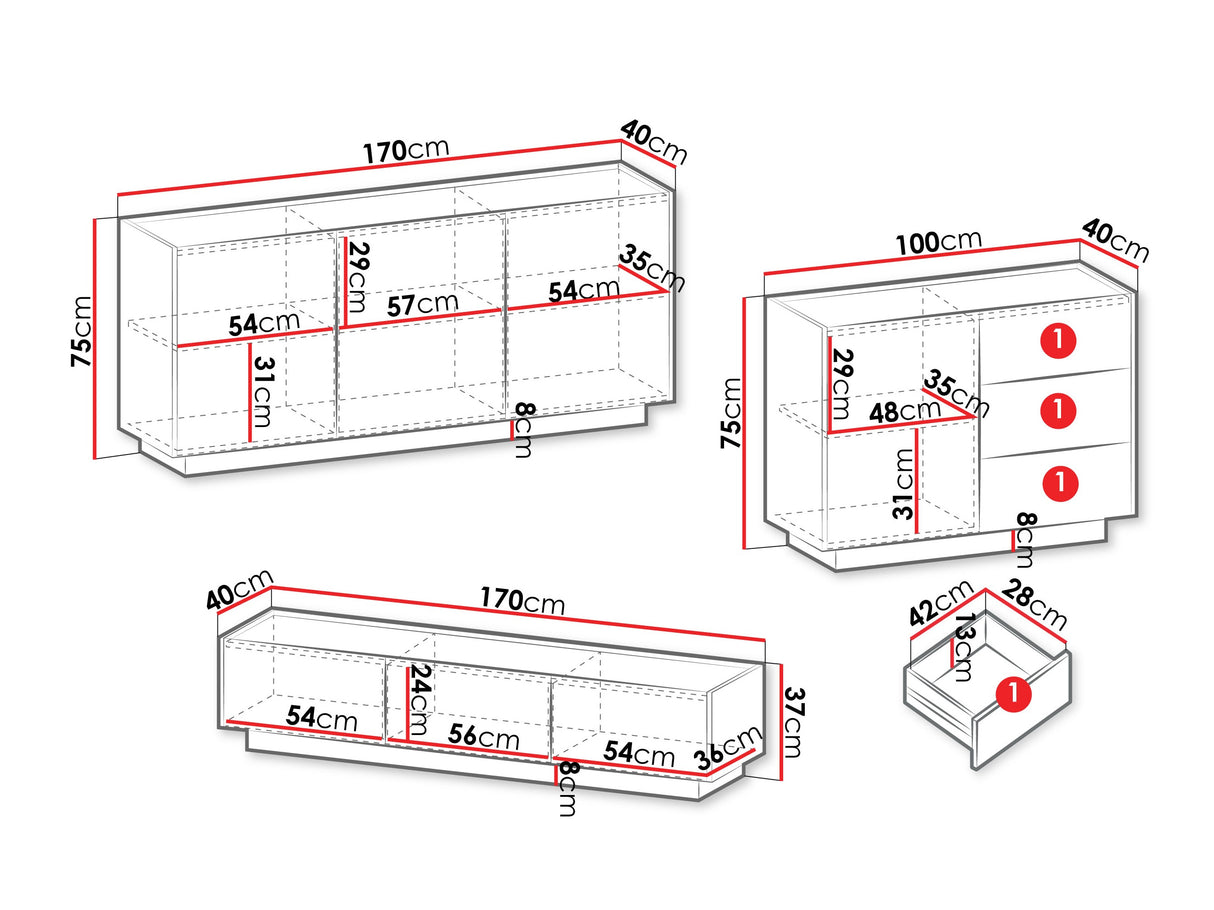 170cm
40cm
75cm
29cm
35cm
54cm
57cm
54cm
31cm
8cm

100cm
40cm
75cm
29cm
35cm
48cm
31cm
8cm
1
1
1

40cm
170cm
37cm
24cm
54cm
56cm
54cm
36cm
8cm

42cm
28cm
13cm
1