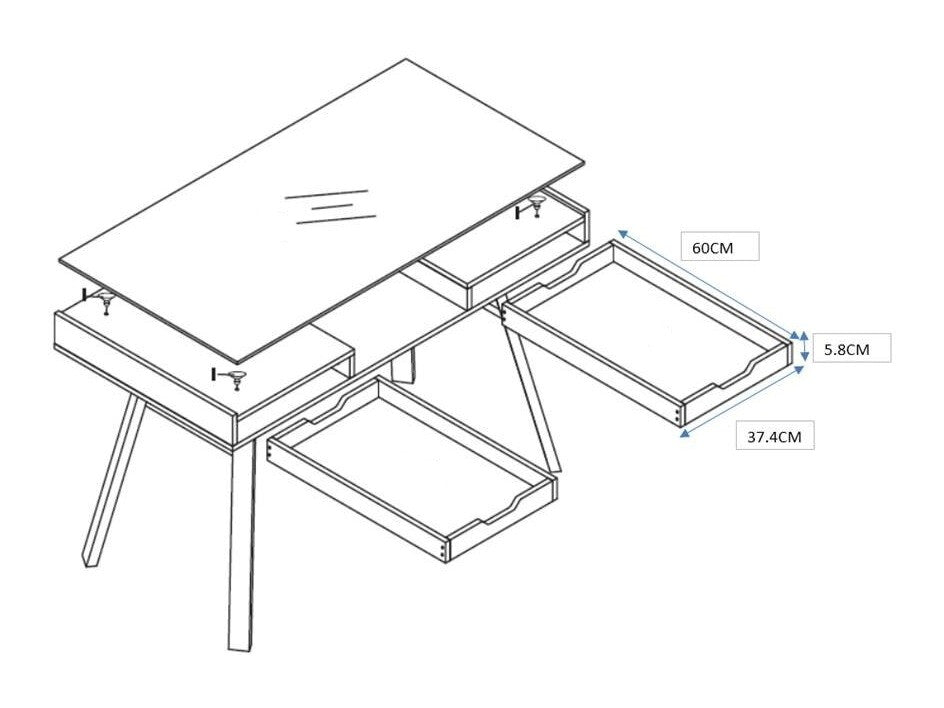 60CM
5.8CM
37.4CM