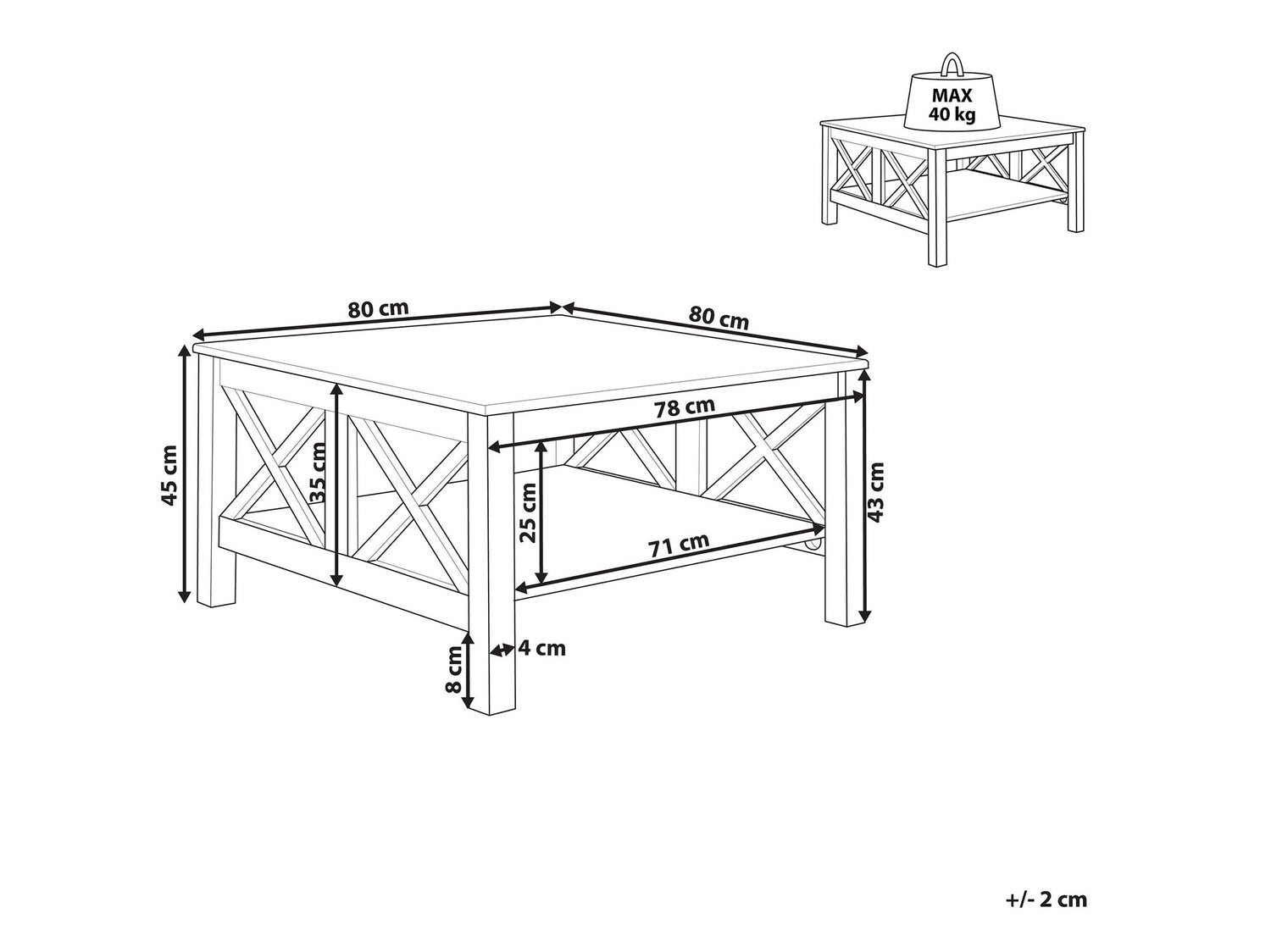 MAX
40 kg

80 cm

80 cm

78 cm

45 cm

35 cm

25 cm

71 cm

43 cm

8 cm

4 cm

+/- 2 cm