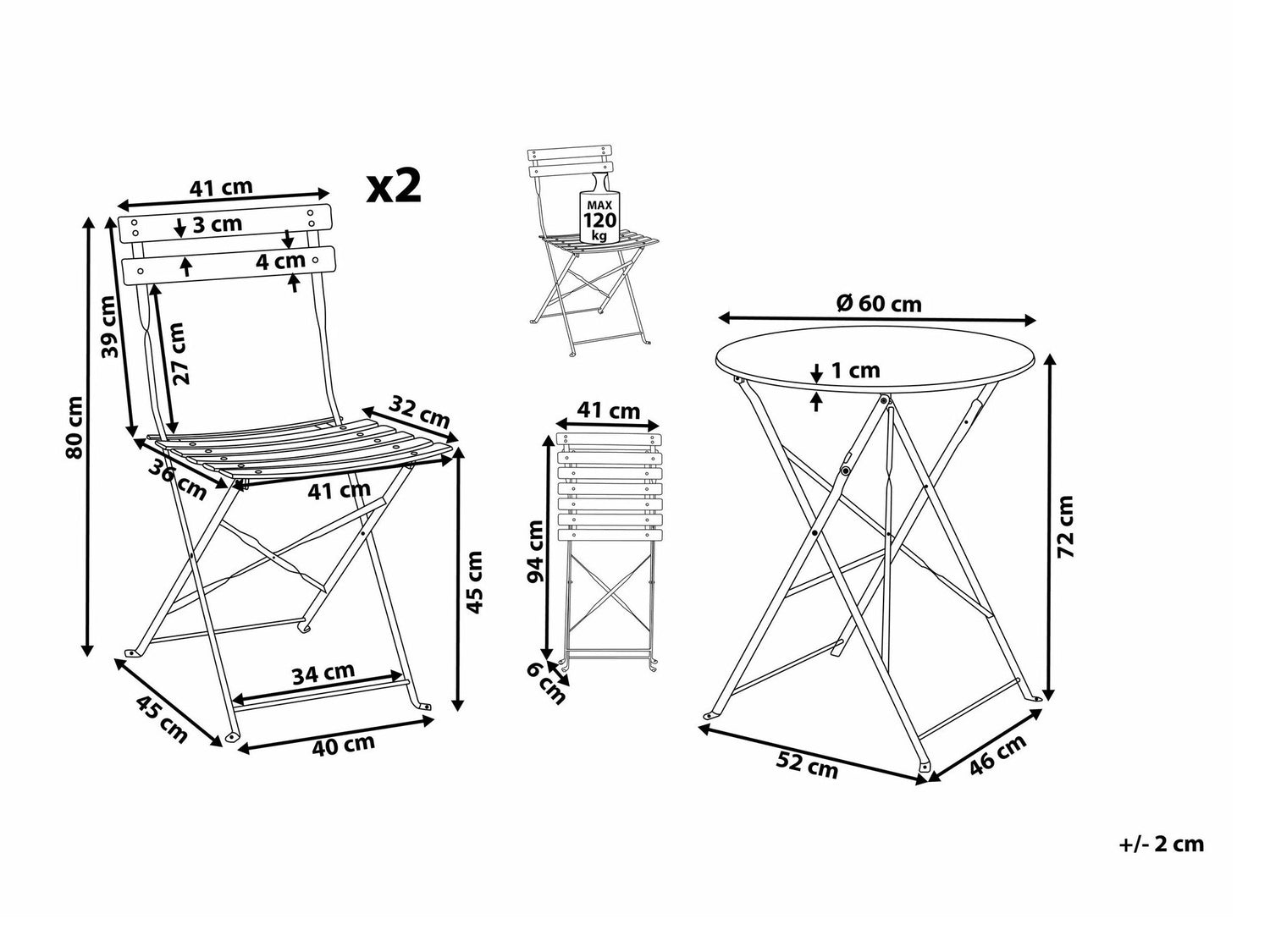 41 cm

x2

3 cm

4 cm

39 cm

27 cm

80 cm

32 cm

36 cm

41 cm

45 cm

34 cm

45 cm

40 cm

MAX
120
kg

41 cm

94 cm

6 cm

Ø 60 cm

1 cm

72 cm

52 cm

46 cm

+/- 2 cm