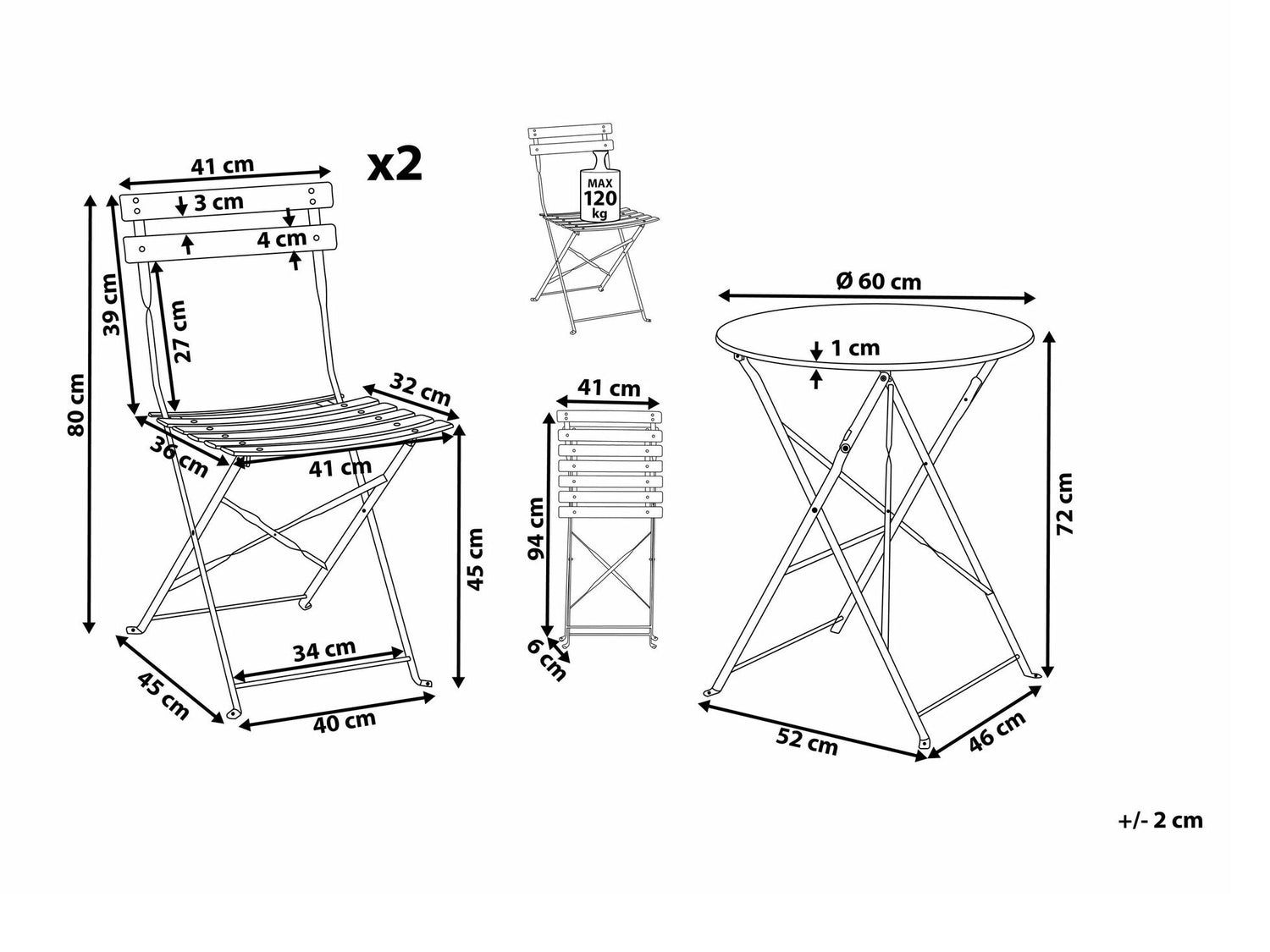 41 cm

x2

3 cm

4 cm

39 cm

27 cm

80 cm

32 cm

36 cm

41 cm

45 cm

34 cm

45 cm

40 cm

MAX
120
kg

41 cm

94 cm

6 cm

Ø 60 cm

1 cm

72 cm

52 cm

46 cm

+/- 2 cm