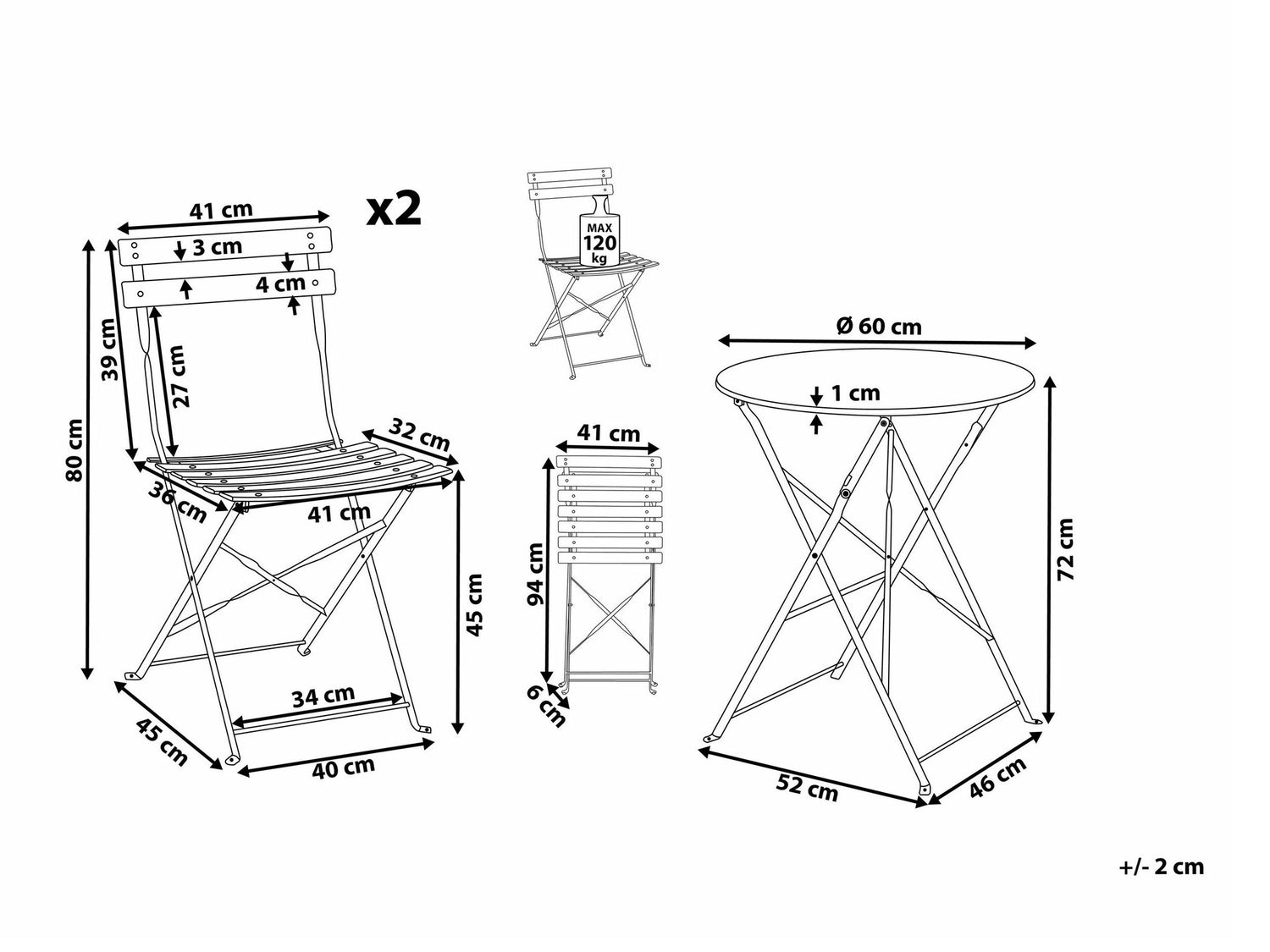 41 cm
x2
3 cm
4 cm
39 cm
27 cm
80 cm
32 cm
36 cm
41 cm
45 cm
34 cm
45 cm
40 cm

MAX
120
kg

41 cm
94 cm
6 cm

Ø 60 cm
1 cm
72 cm
52 cm
46 cm

+/- 2 cm