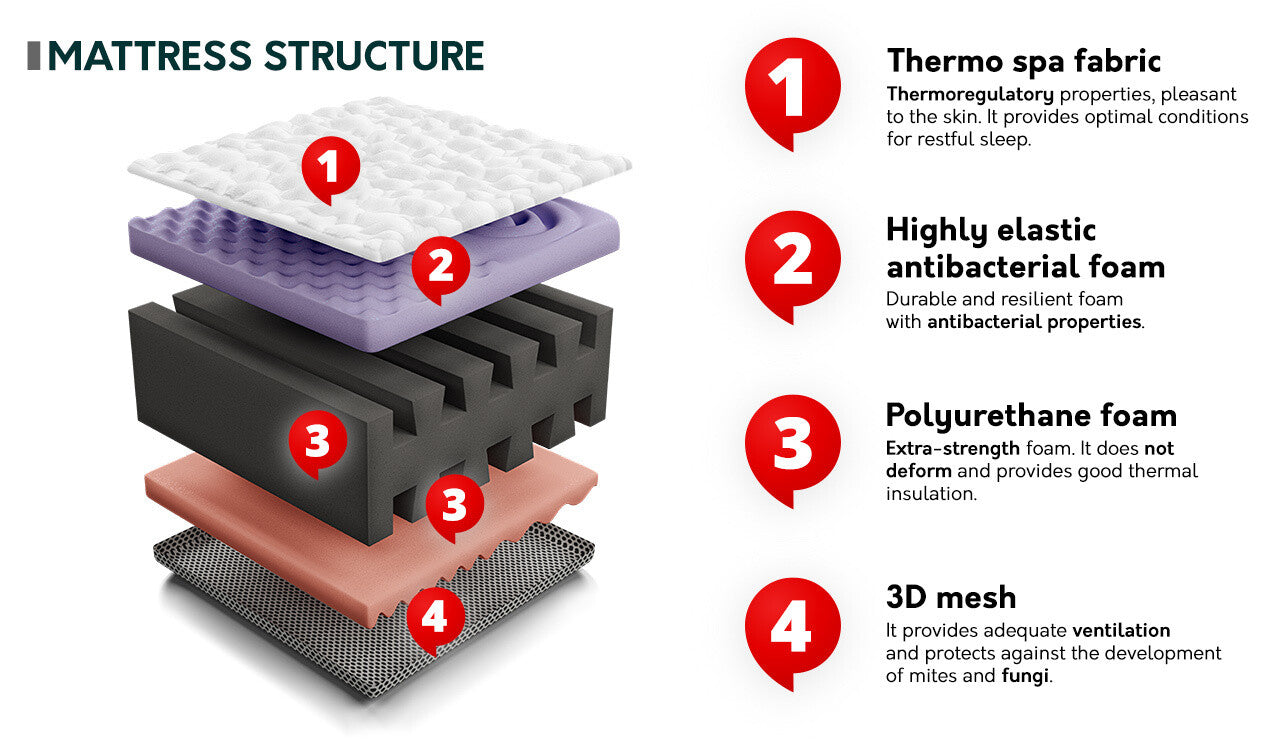 MATTRESS STRUCTURE

1

2

3

3

4

1

Thermo spa fabric

Thermoregulatory properties, pleasant to the skin. It provides optimal conditions for restful sleep.

2

Highly elastic antibacterial foam

Durable and resilient foam with antibacterial properties.

3

Polyurethane foam

Extra-strength foam. It does not deform and provides good thermal insulation.

4

3D mesh

It provides adequate ventilation and protects against the development of mites and fungi.