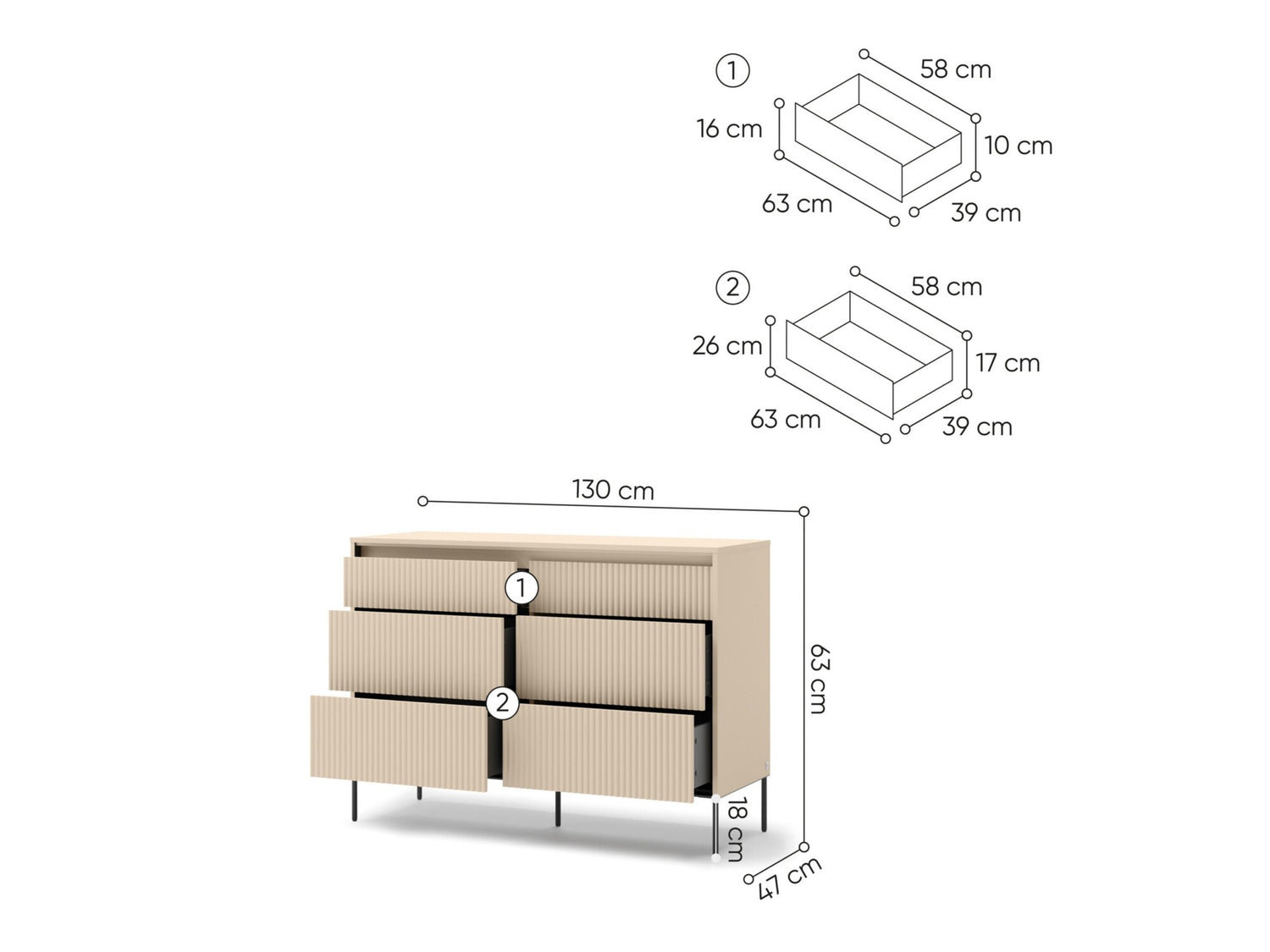 1
58 cm
16 cm
10 cm
63 cm
39 cm

2
58 cm
26 cm
17 cm
63 cm
39 cm

130 cm
1
2
63 cm
18 cm
47 cm