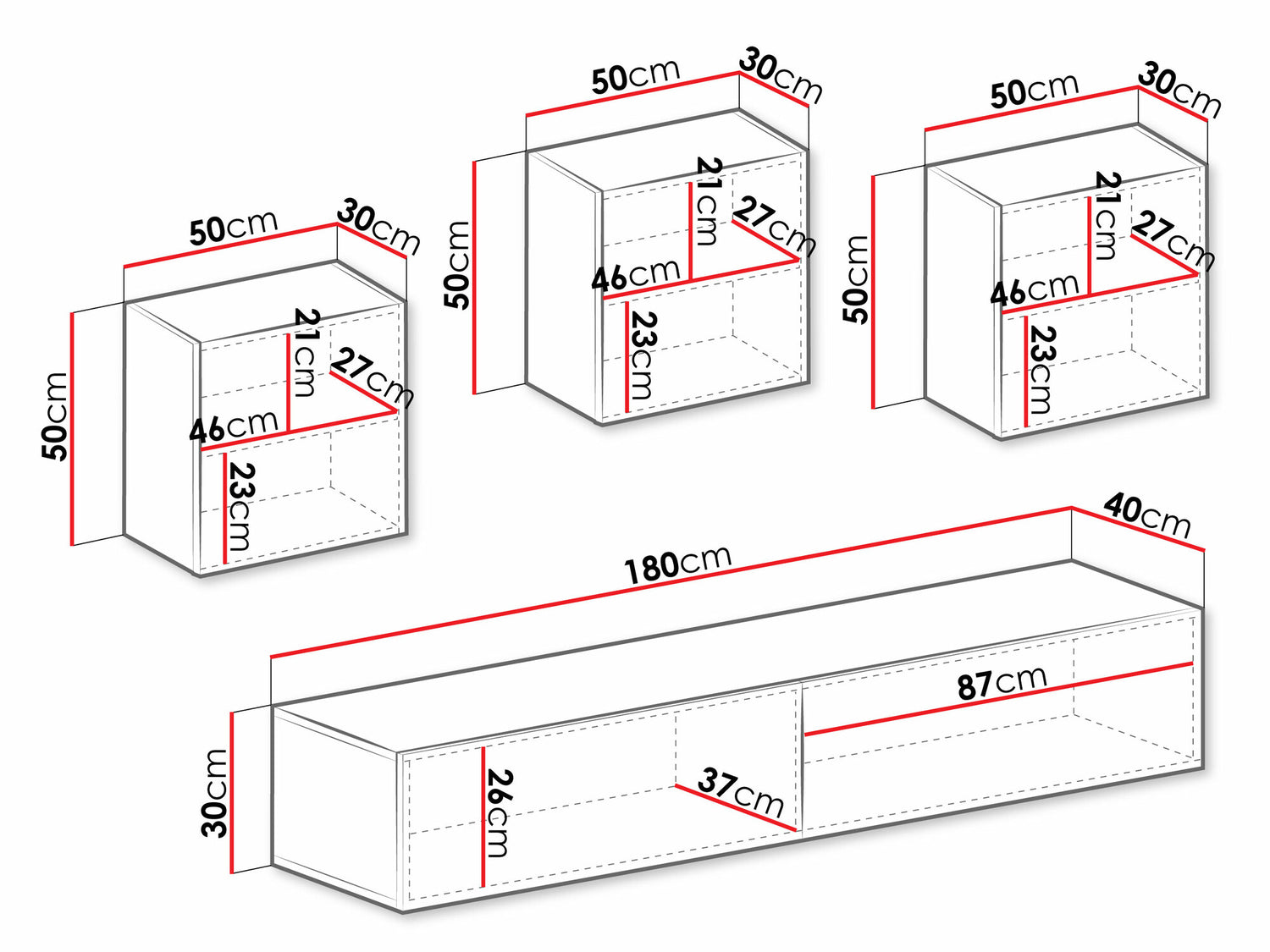 50cm
30cm
50cm
21cm
27cm
46cm
23cm

50cm
30cm
50cm
21cm
27cm
46cm
23cm

50cm
30cm
50cm
21cm
27cm
46cm
23cm

180cm
40cm
30cm
87cm
26cm
37cm