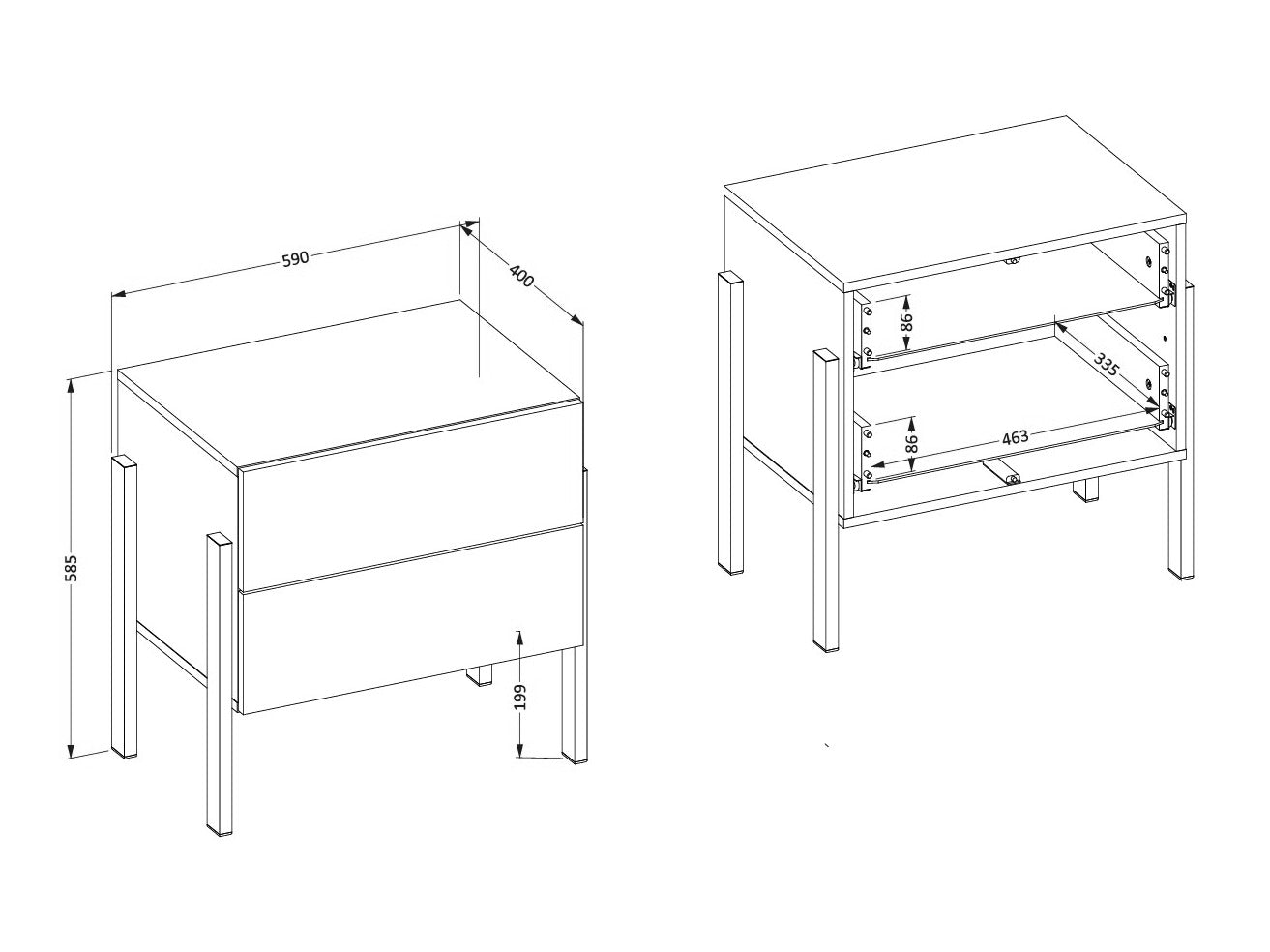 590
400
585
199
86
335
86
463