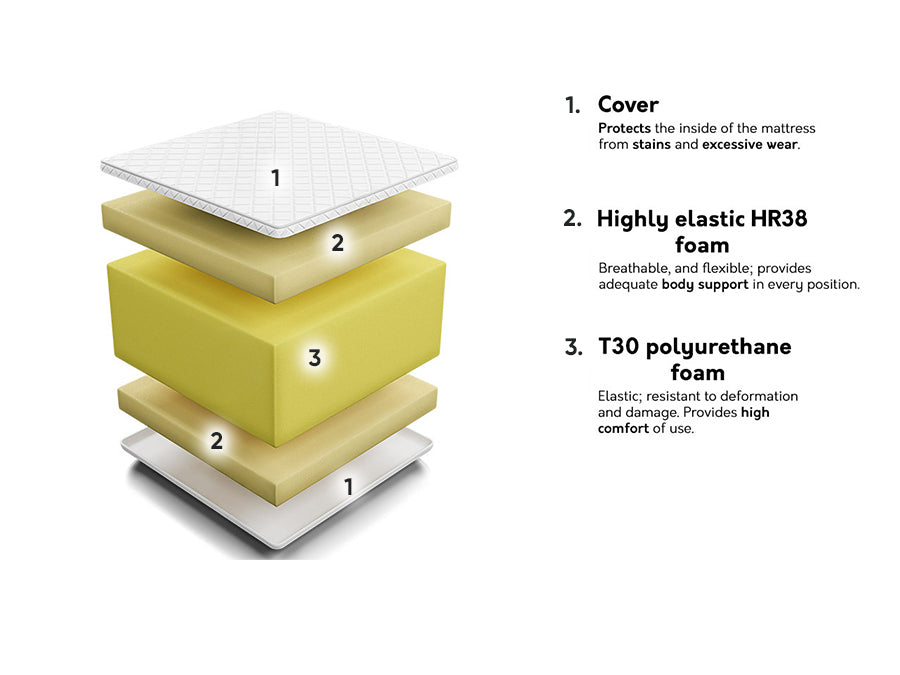 1

2

3

2

1

1. Cover
Protects the inside of the mattress from stains and excessive wear.

2. Highly elastic HR38 foam
Breathable, and flexible; provides adequate body support in every position.

3. T30 polyurethane foam
Elastic; resistant to deformation and damage. Provides high comfort of use.