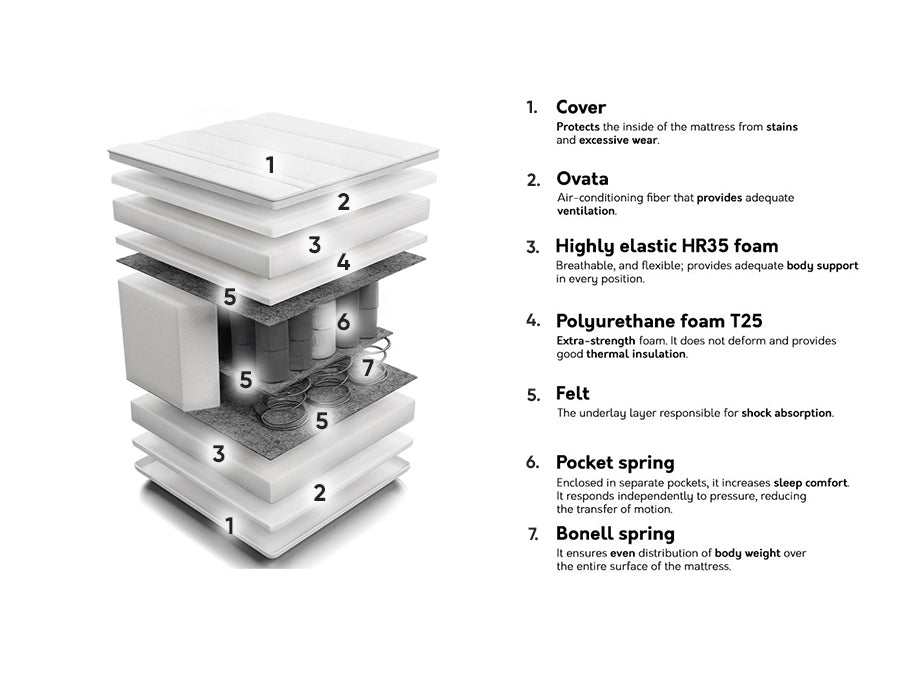 1
2
3
4
5
6
7
5
5
3
2
1

1. Cover
Protects the inside of the mattress from stains and excessive wear.

2. Ovata
Air-conditioning fiber that provides adequate ventilation.

3. Highly elastic HR35 foam
Breathable, and flexible; provides adequate body support in every position.

4. Polyurethane foam T25
Extra-strength foam. It does not deform and provides good thermal insulation.

5. Felt
The underlay layer responsible for shock absorption.

6. Pocket spring
Enclosed in separate pockets, it increases sleep comfort. It responds independently to pressure, reducing the transfer of motion.

7. Bonell spring
It ensures even distribution of body weight over the entire surface of the mattress.