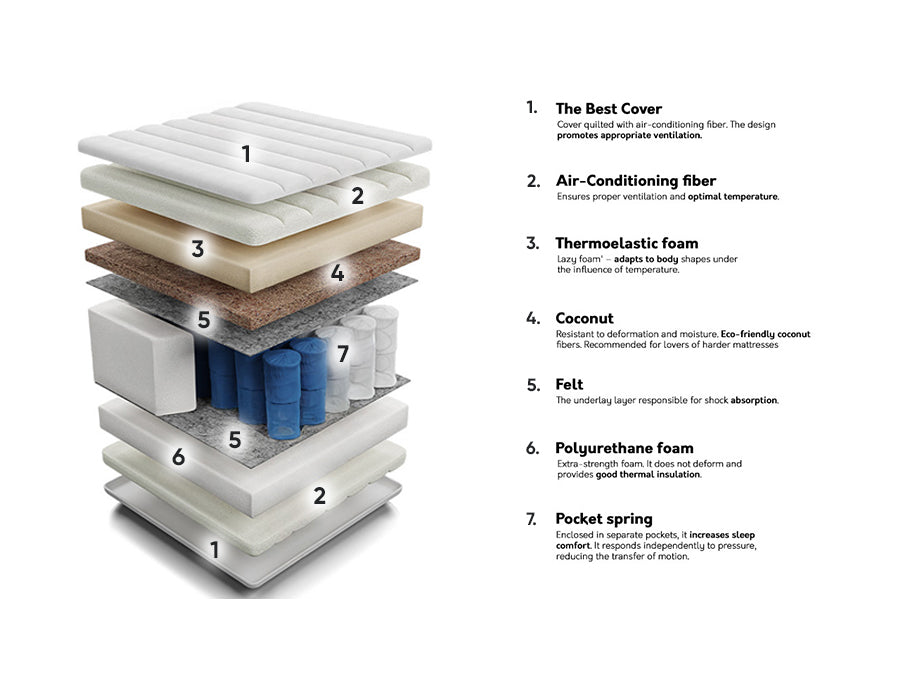 1
2
3
4
5
7
5
6
2
1

1. The Best Cover
Cover quilted with air-conditioning fiber. The design promotes appropriate ventilation.

2. Air-Conditioning fiber
Ensures proper ventilation and optimal temperature.

3. Thermoelastic foam
Lazy foam' – adapts to body shapes under the influence of temperature.

4. Coconut
Resistant to deformation and moisture. Eco-friendly coconut fibers. Recommended for lovers of harder mattresses

5. Felt
The underlay layer responsible for shock absorption.

6. Polyurethane foam
Extra-strength foam. It does not deform and provides good thermal insulation.

7. Pocket spring
Enclosed in separate pockets, it increases sleep comfort. It responds independently to pressure, reducing the transfer of motion.