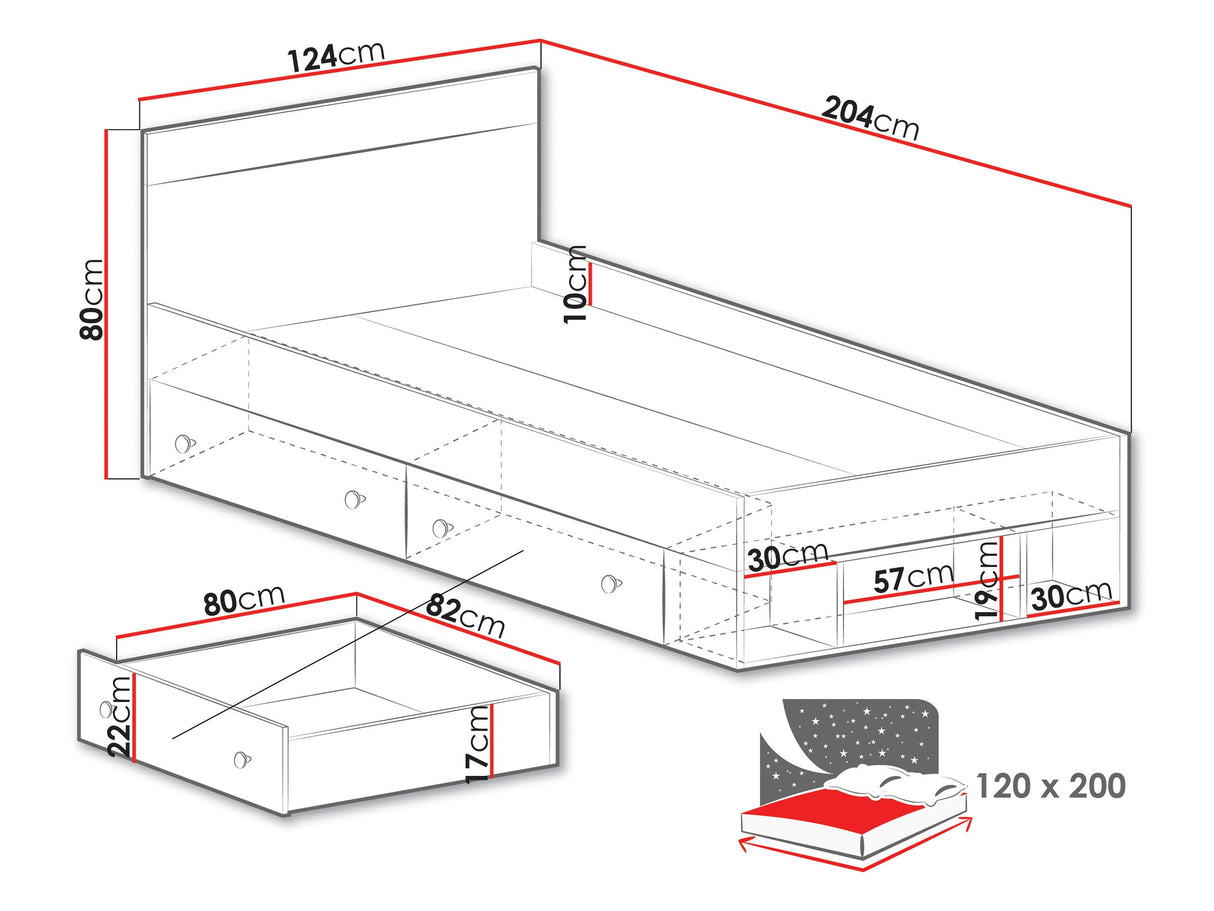 124cm
204cm
80cm
10cm
30cm
57cm
19cm
30cm
80cm
82cm
22cm
17cm
120 x 200