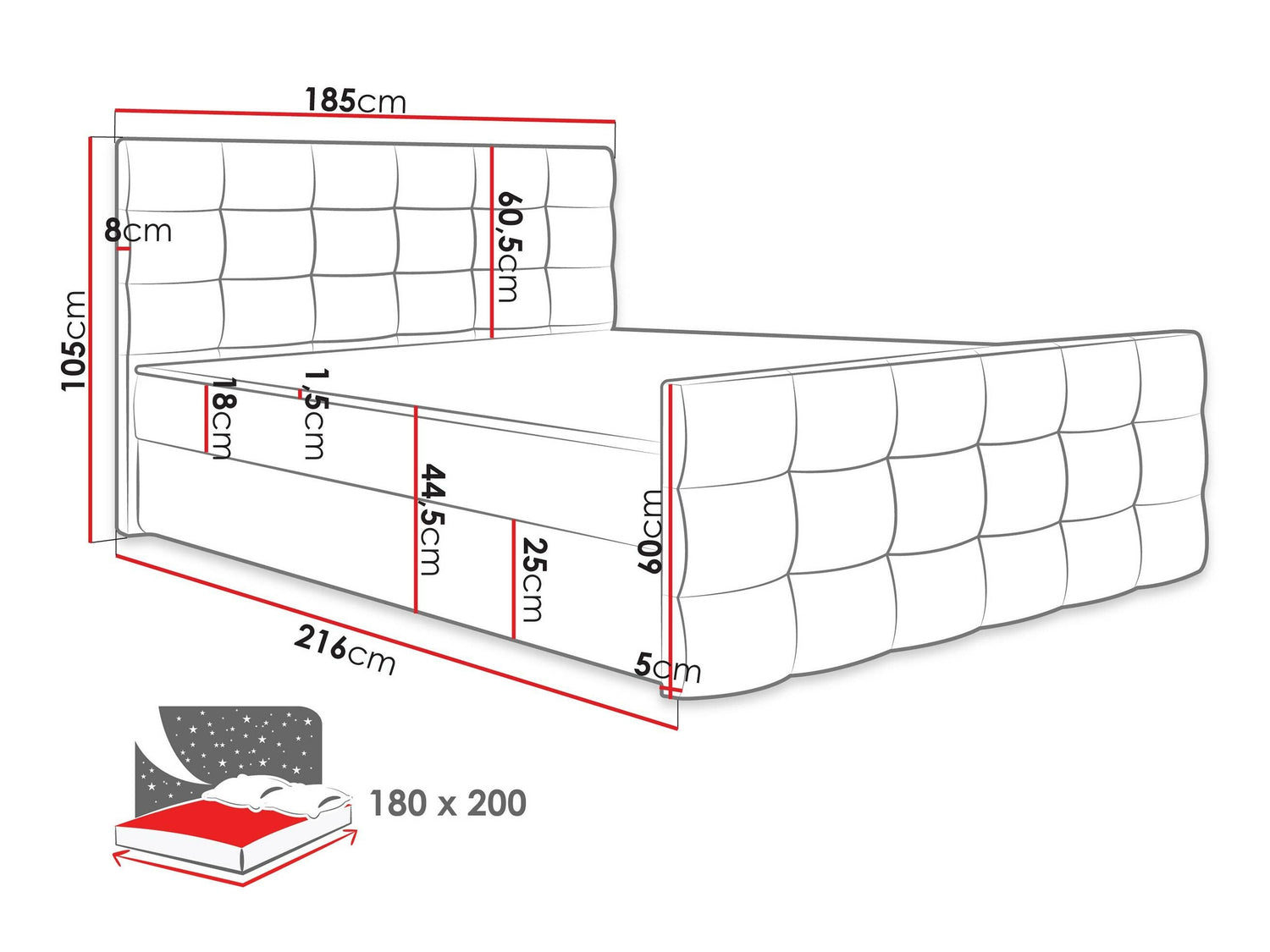 185cm

8cm

60,5cm

105cm

18cm

1,5cm

44,5cm

25cm

60cm

216cm

5cm

180 x 200