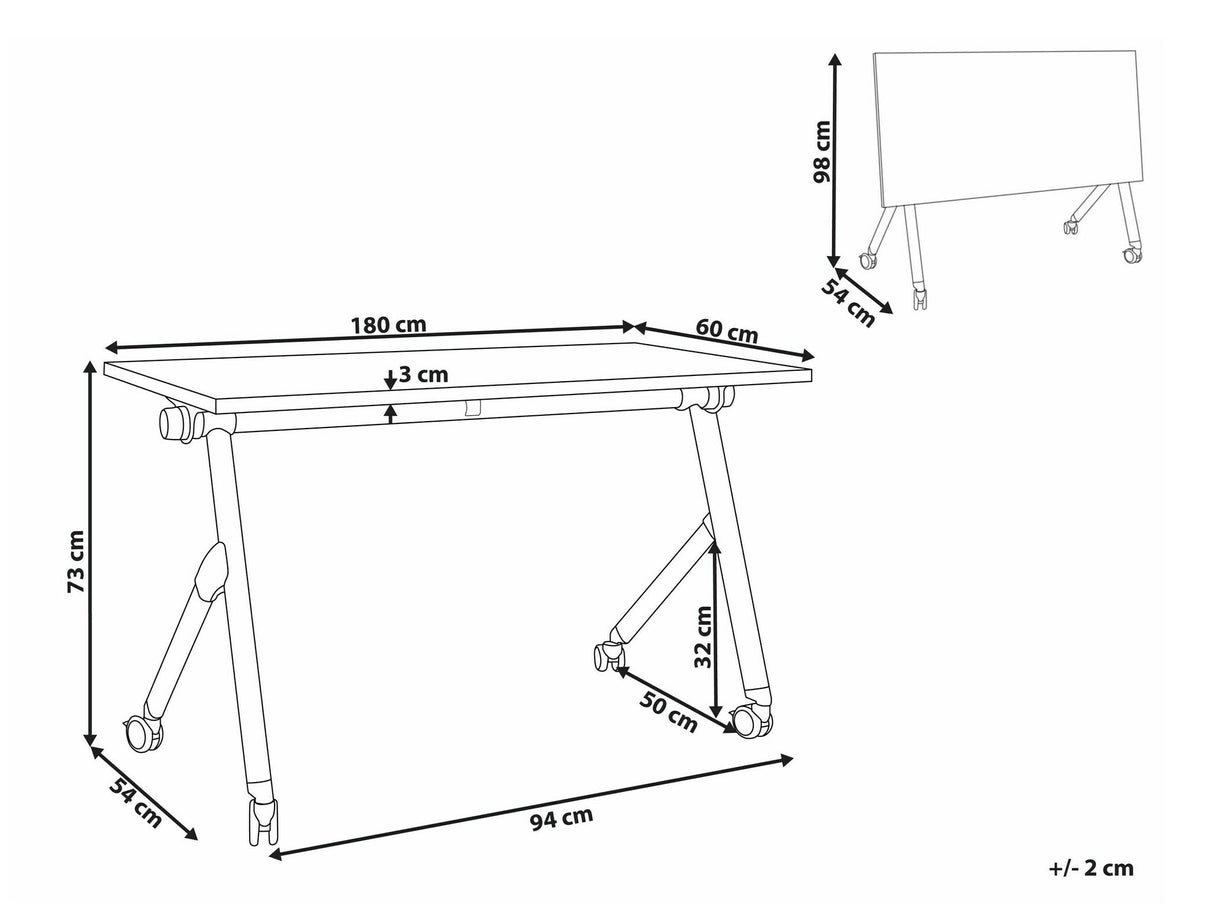 98 cm
54 cm
180 cm
60 cm
3 cm
73 cm
32 cm
50 cm
54 cm
94 cm
+/- 2 cm